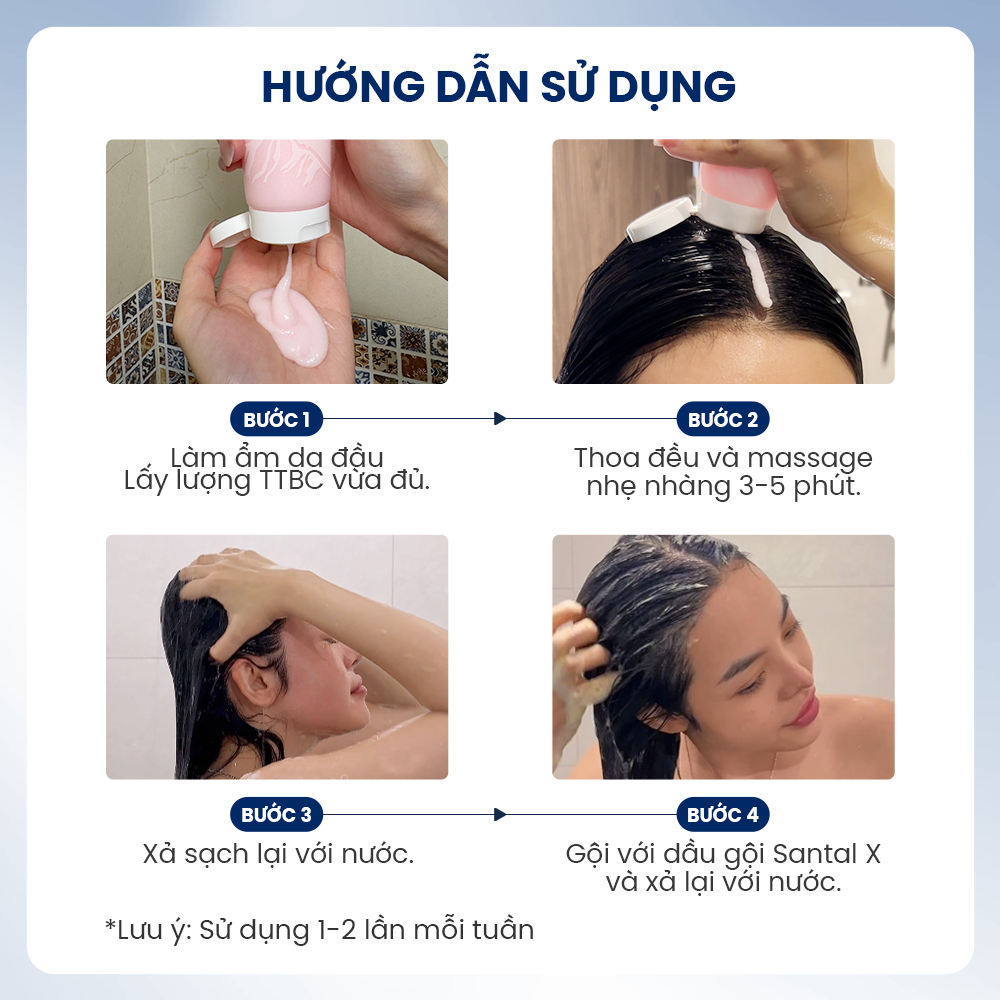 HƯỚNG DẪN SỬ DỤNG

BƯỚC 1
Làm ẩm da đầu
Lấy lượng TTBC vừa đủ.

BƯỚC 2
Thoa đều và massage nhẹ nhàng 3-5 phút.

BƯỚC 3
Xả sạch lại với nước.

BƯỚC 4
Gội với dầu gội Santal X và xả lại với nước.

*Lưu ý: Sử dụng 1-2 lần mỗi tuần